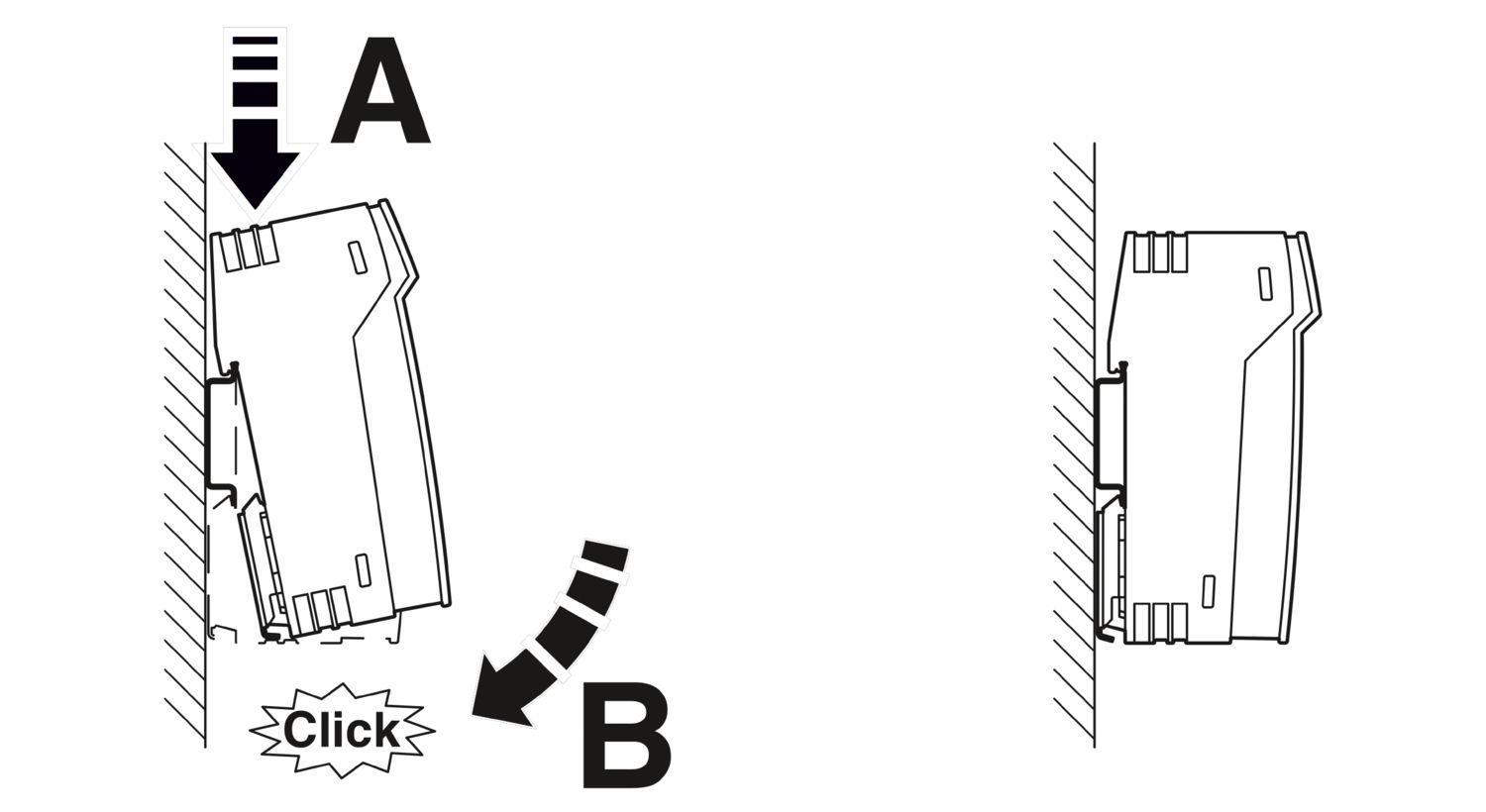 A

Click

B