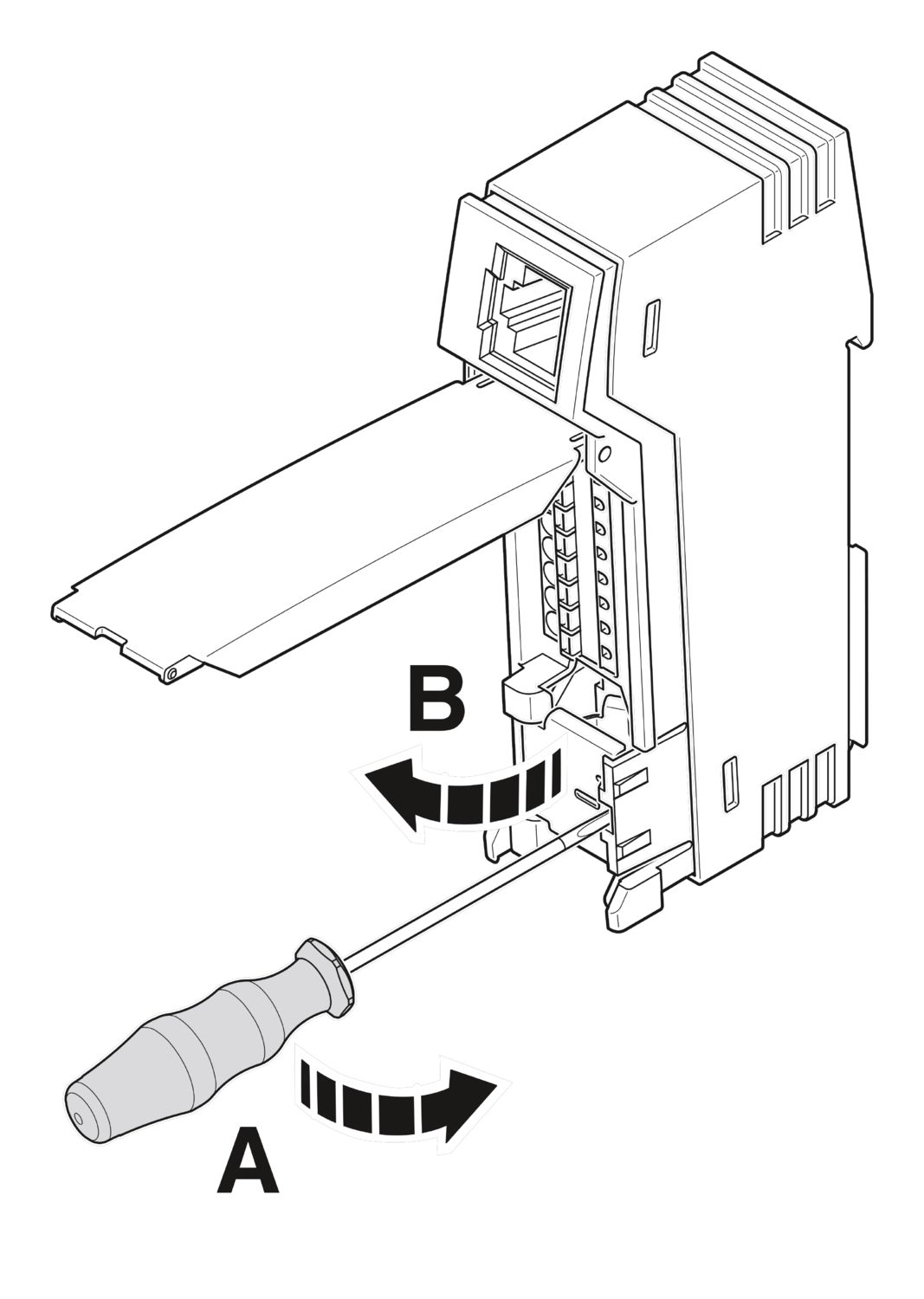 B

A