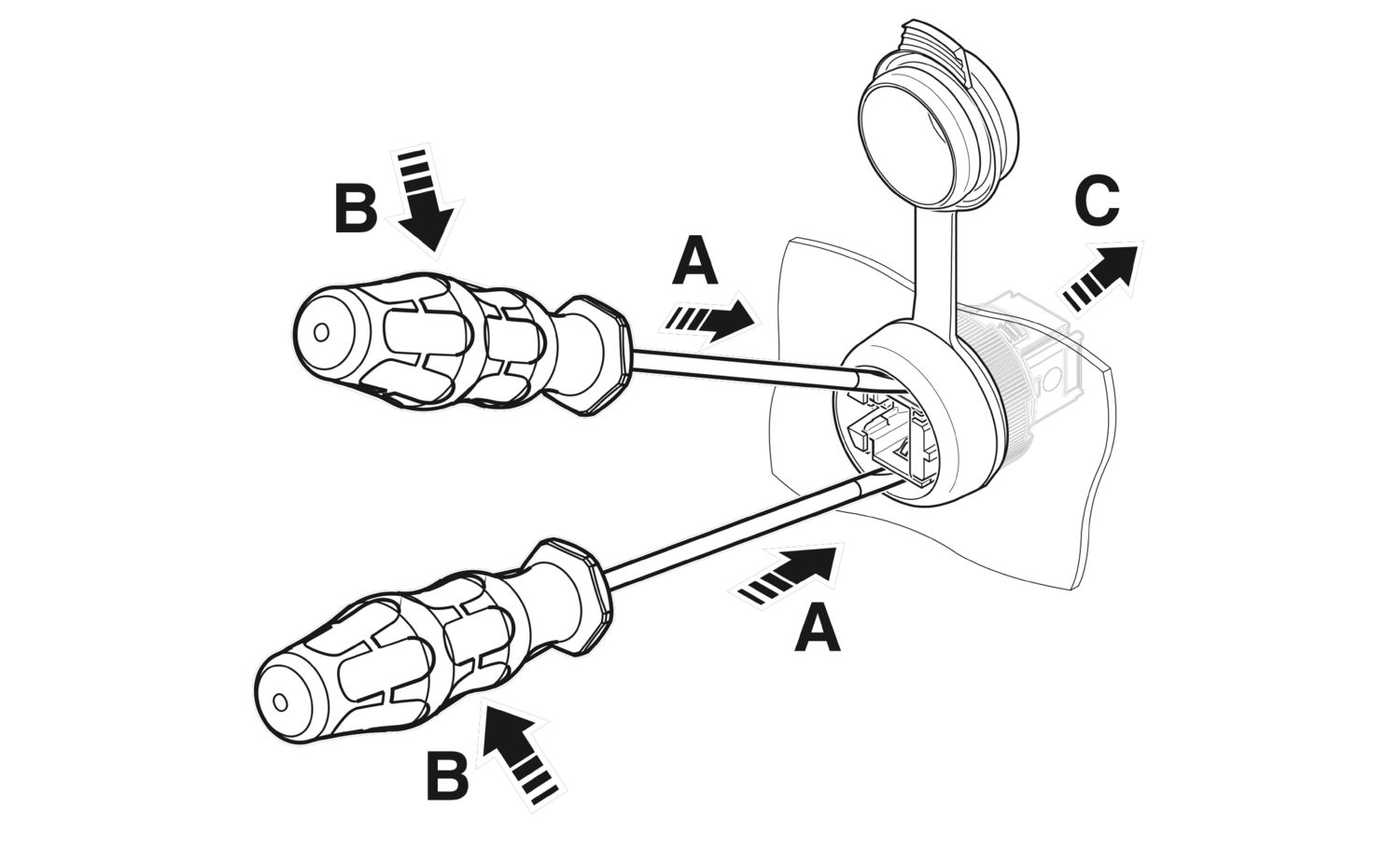 B
A
C
A
B