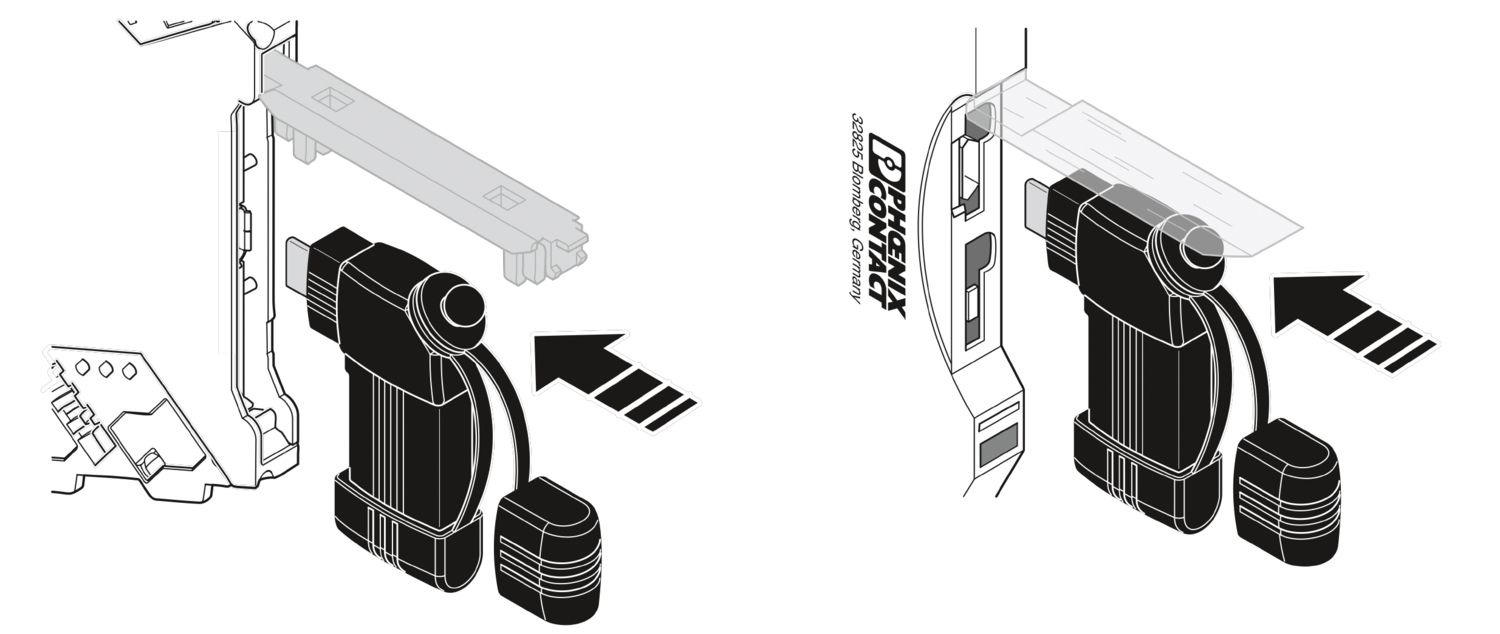 PHOENIX CONTACT
32825 Blomberg, Germany