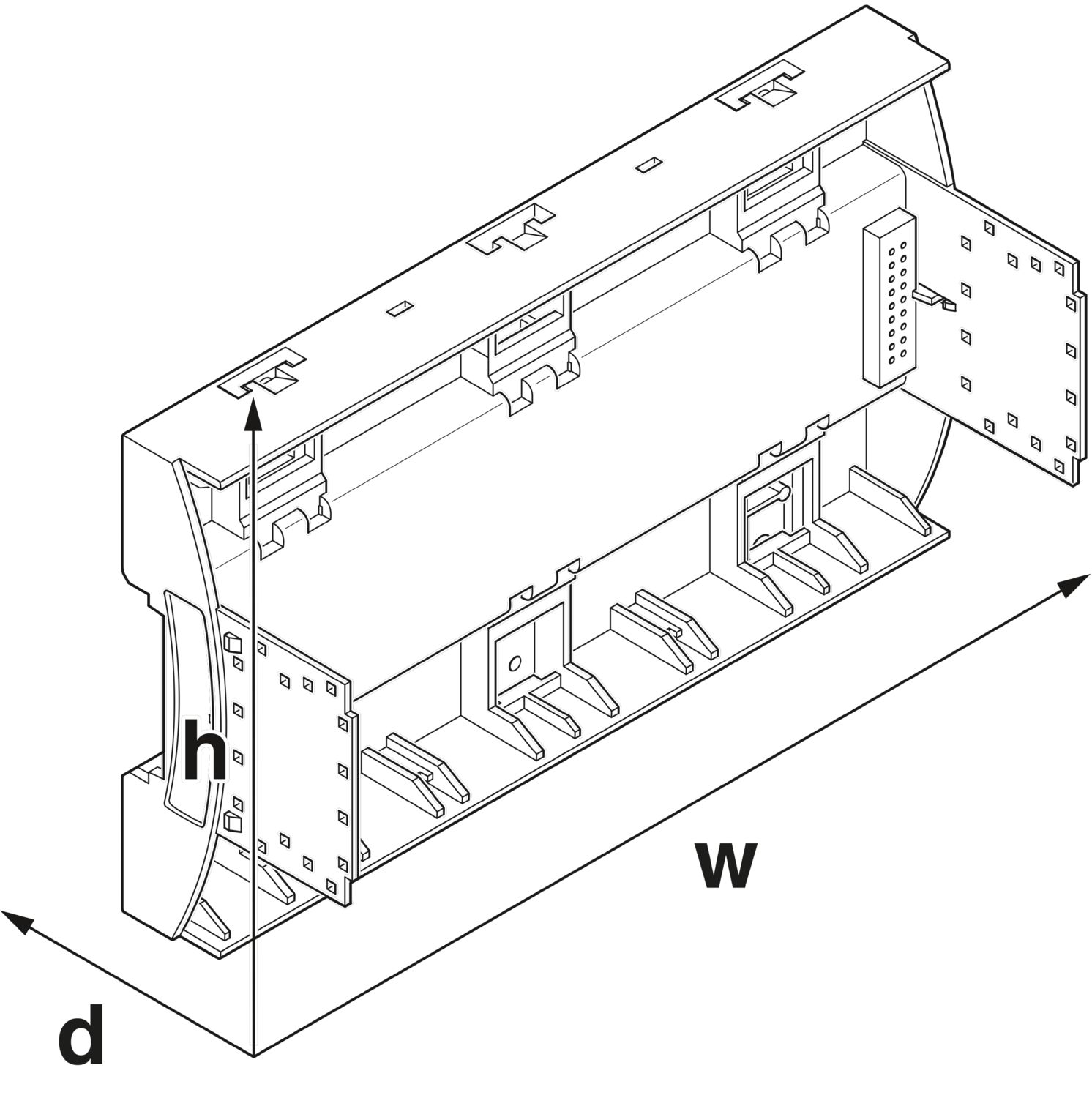 h

w

d