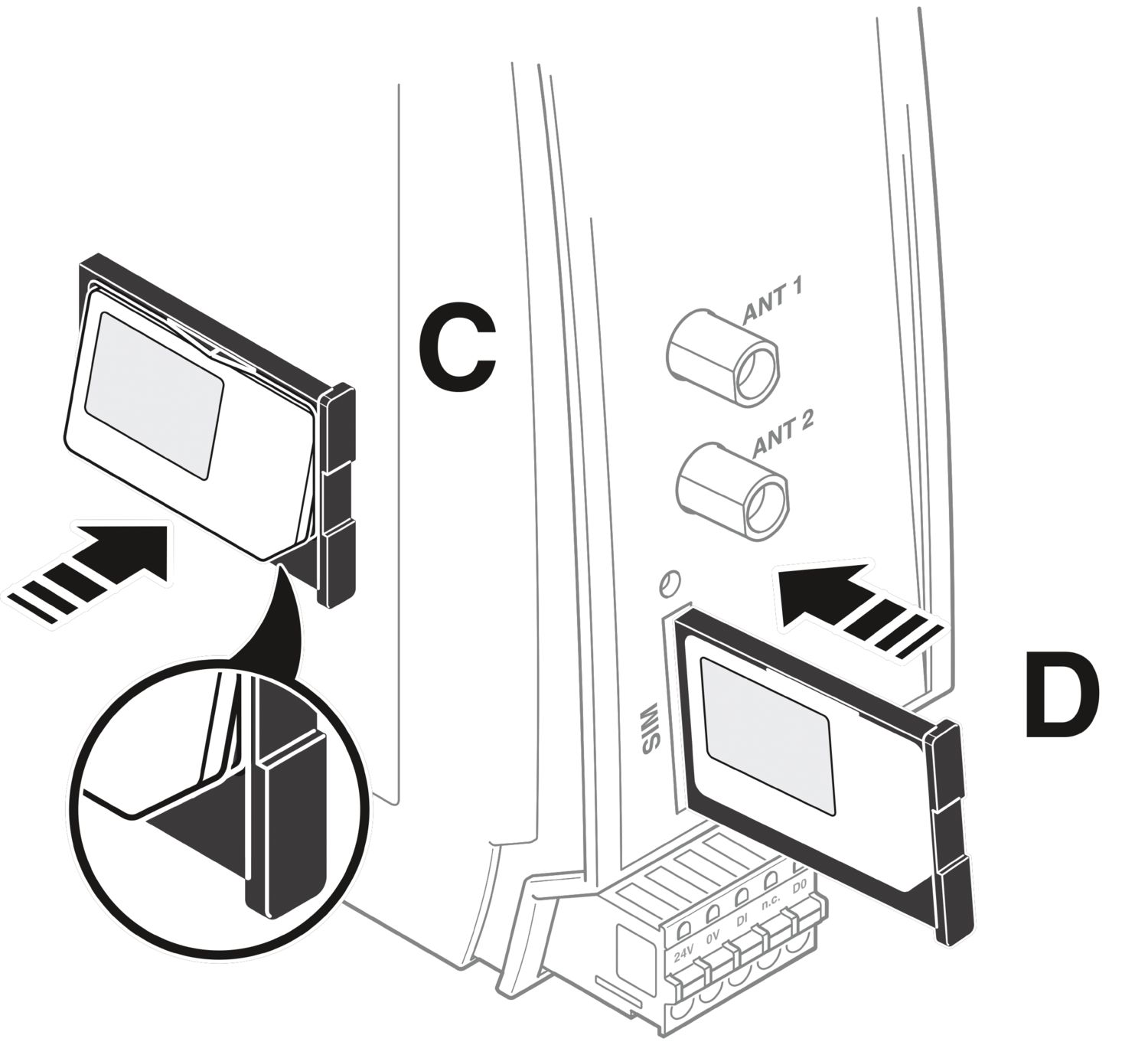 C

ANT 1

ANT 2

SIM

D

24V 0V DI n.c. D0