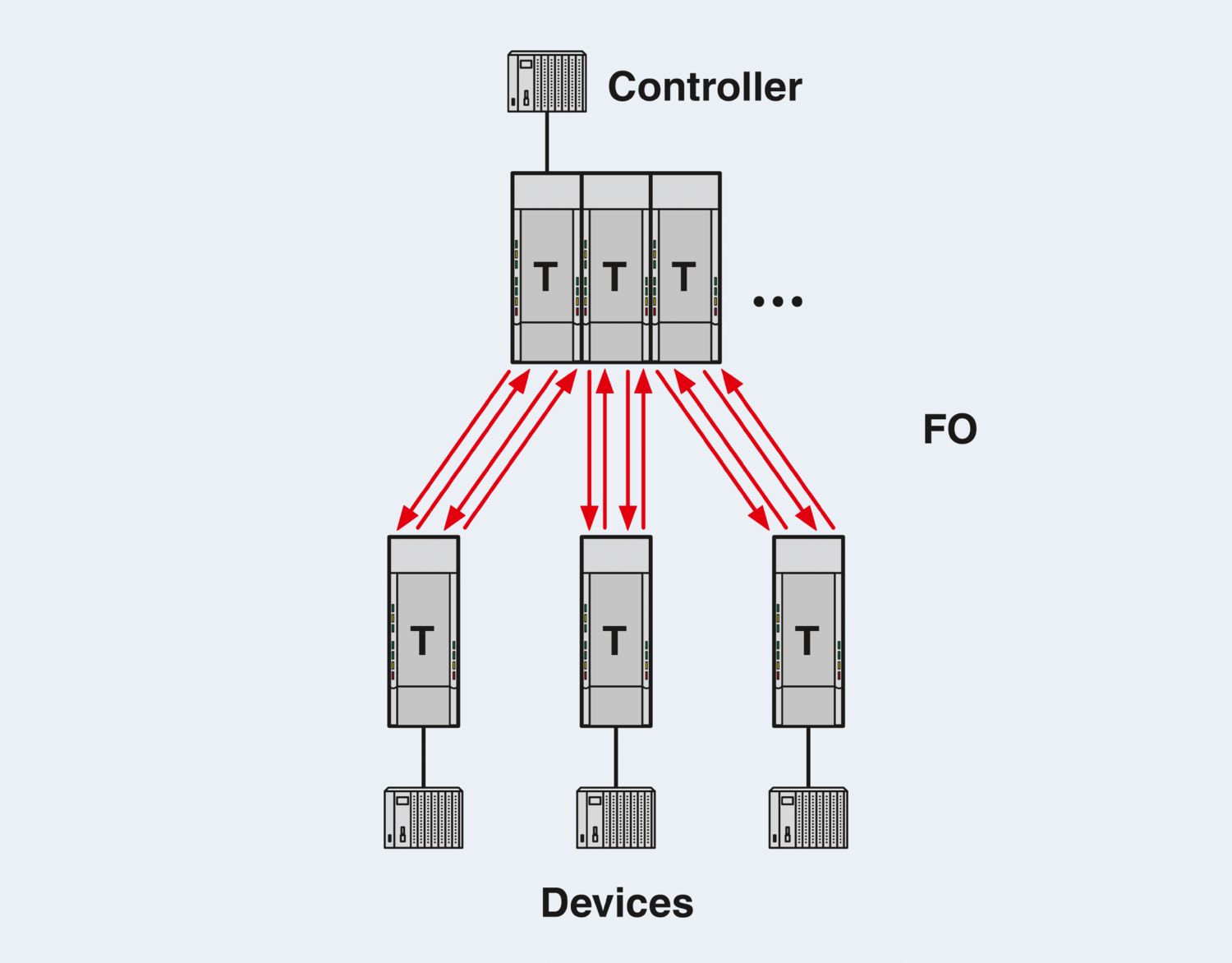 Controller

T T T ...

FO

T T T

Devices