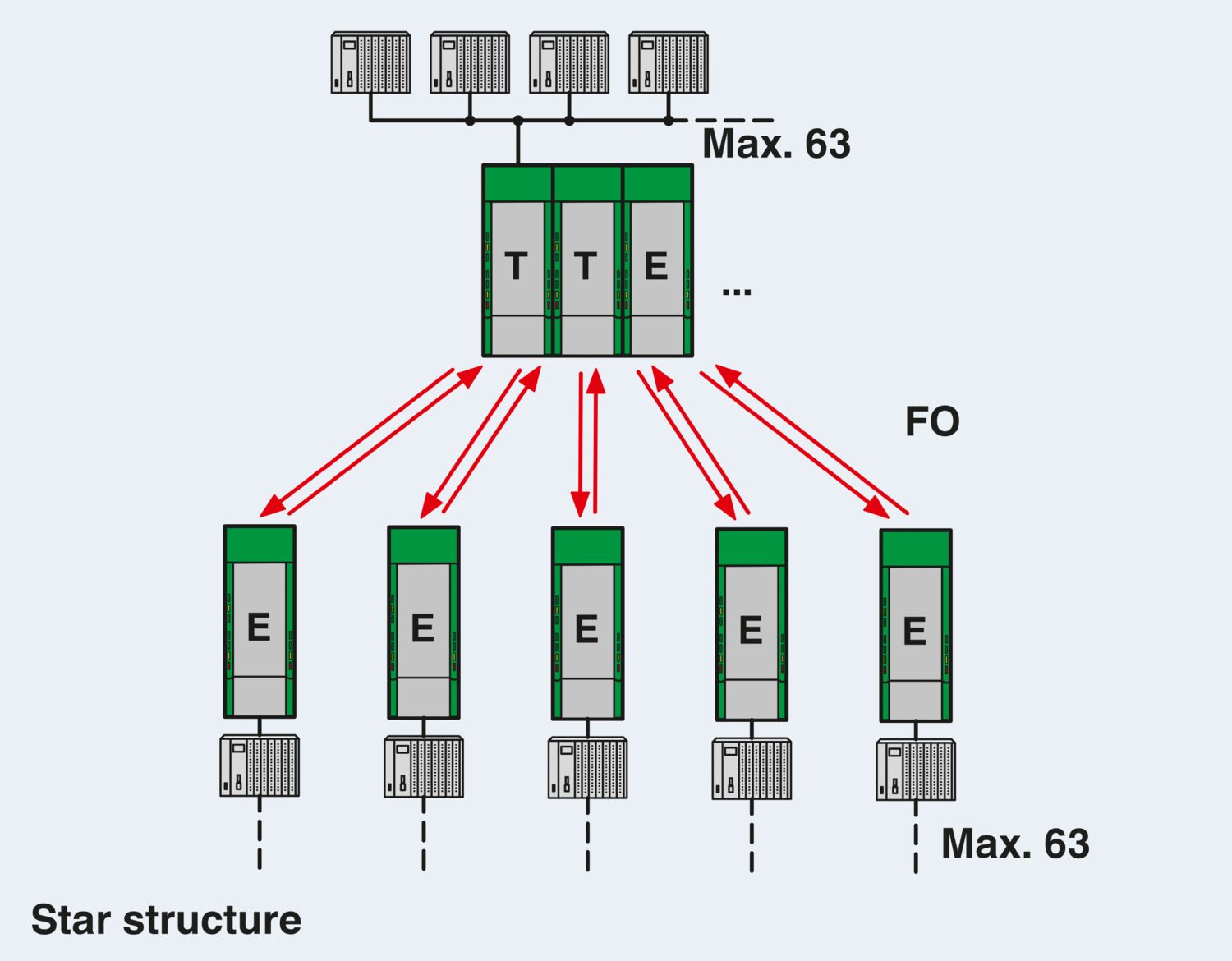 Max. 63

T T E ...

FO

E E E E E

Max. 63

Star structure