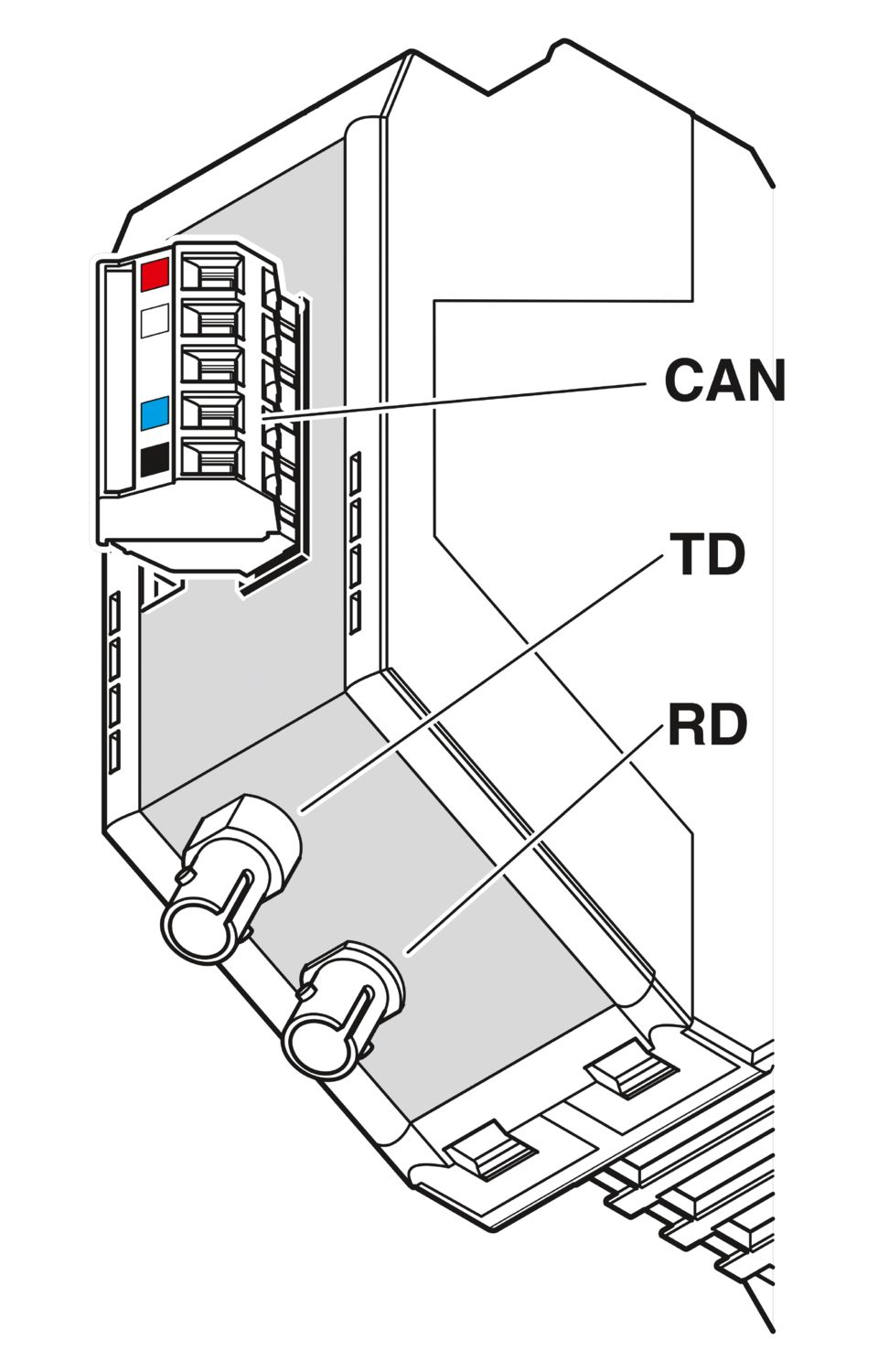 CAN

TD

RD