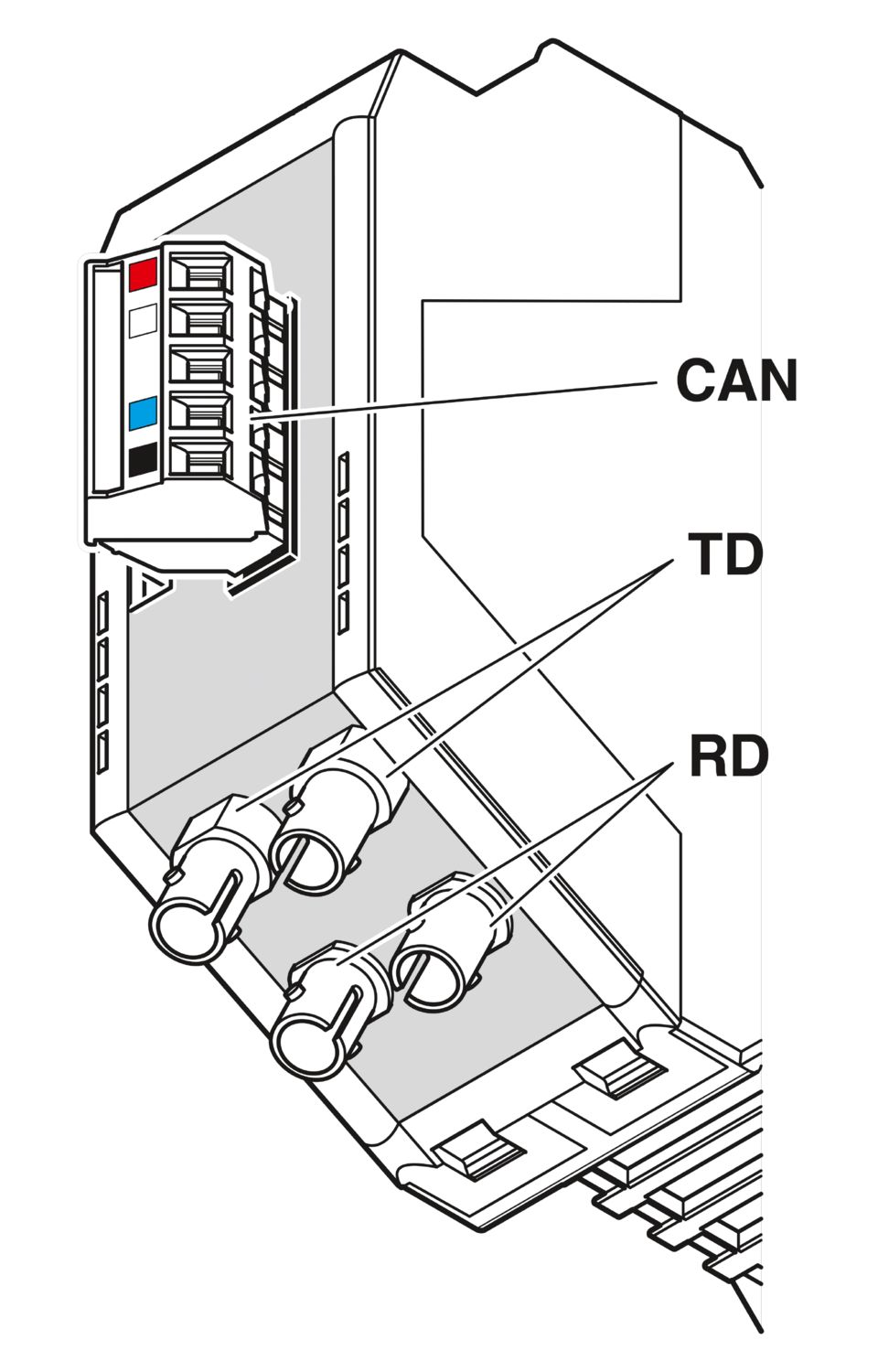 CAN

TD

RD