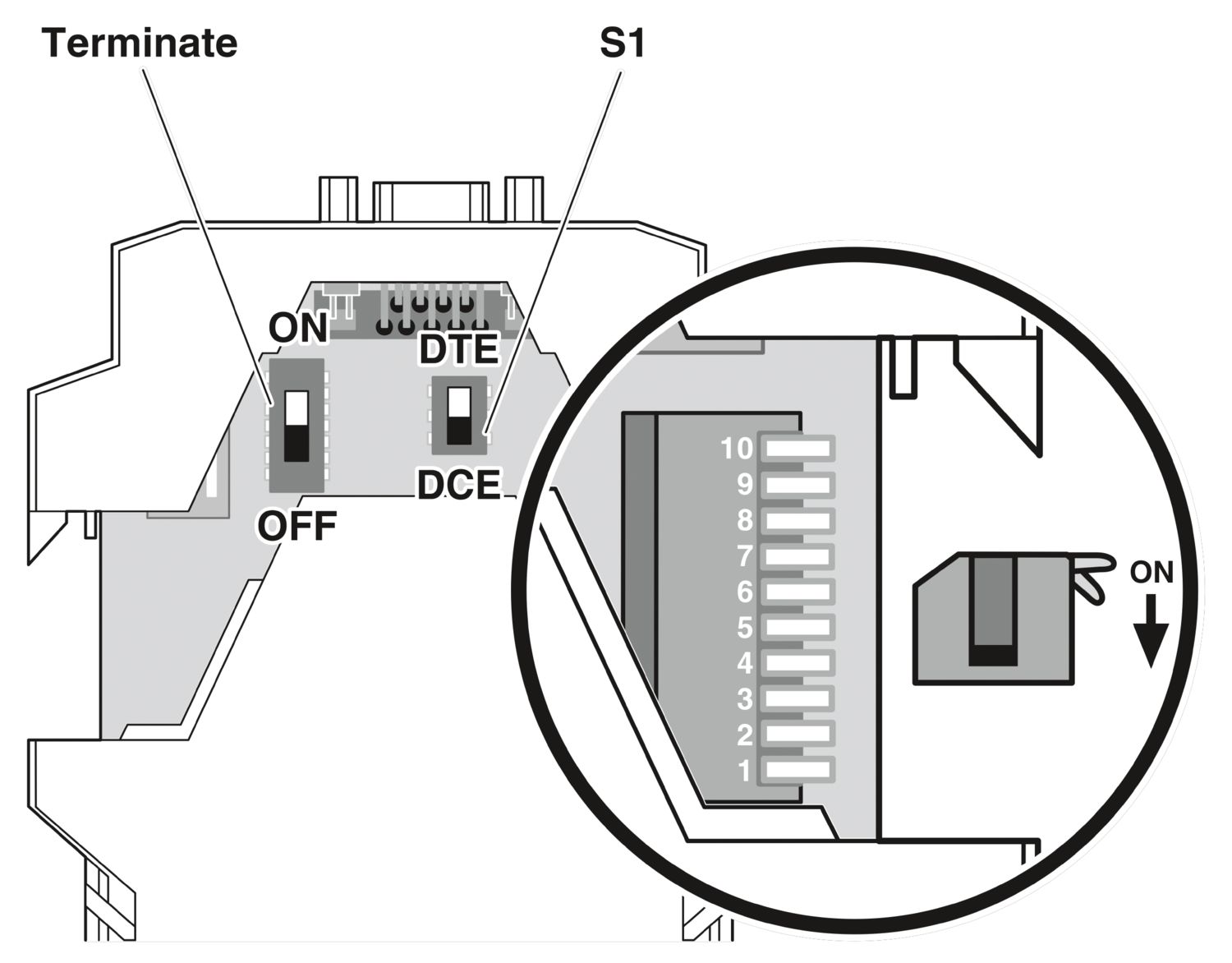 Terminate

S1

ON

DTE

DCE

OFF

10
9
8
7
6
5
4
3
2
1

ON