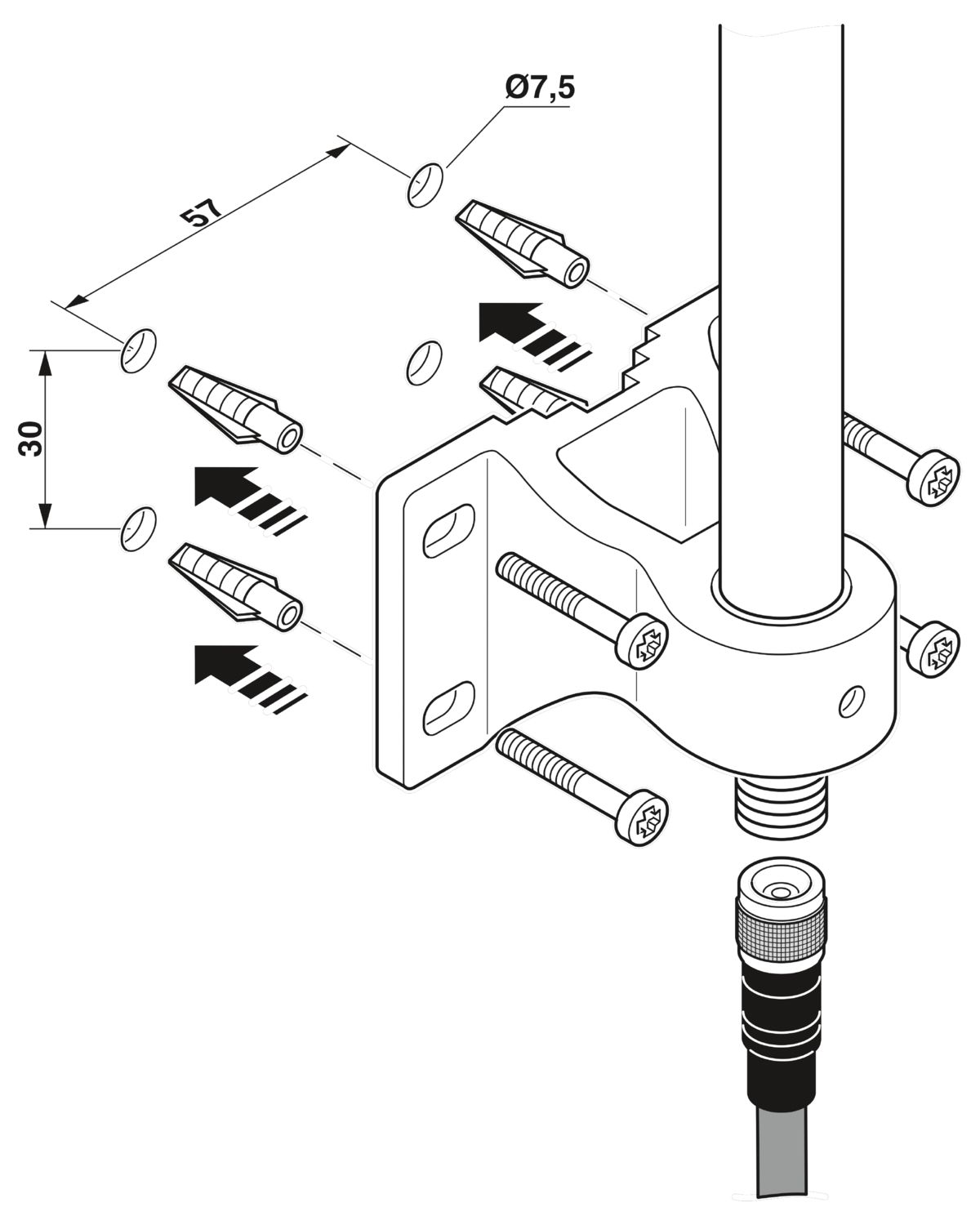 Ø7,5

57

30