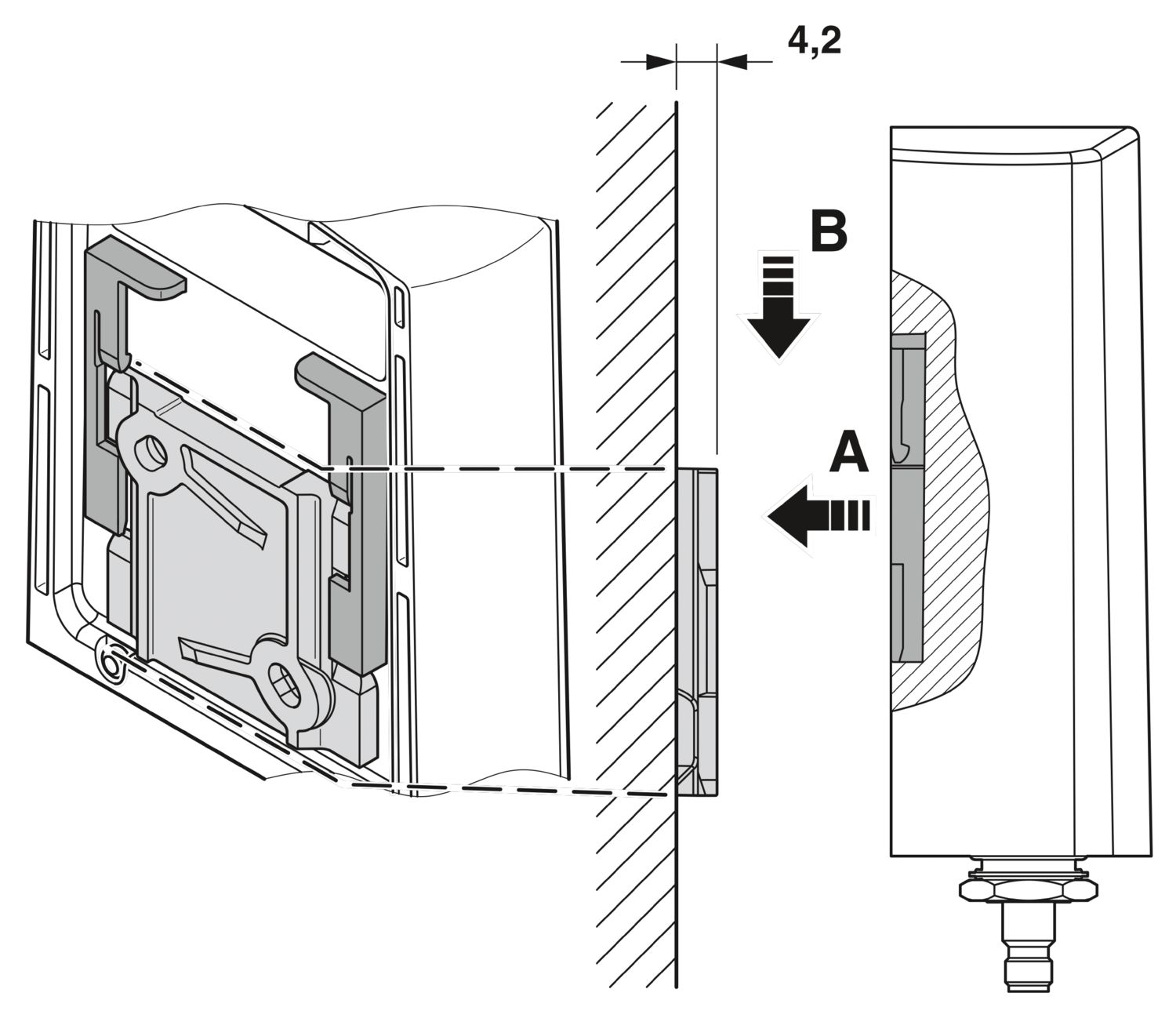 4,2

B

A