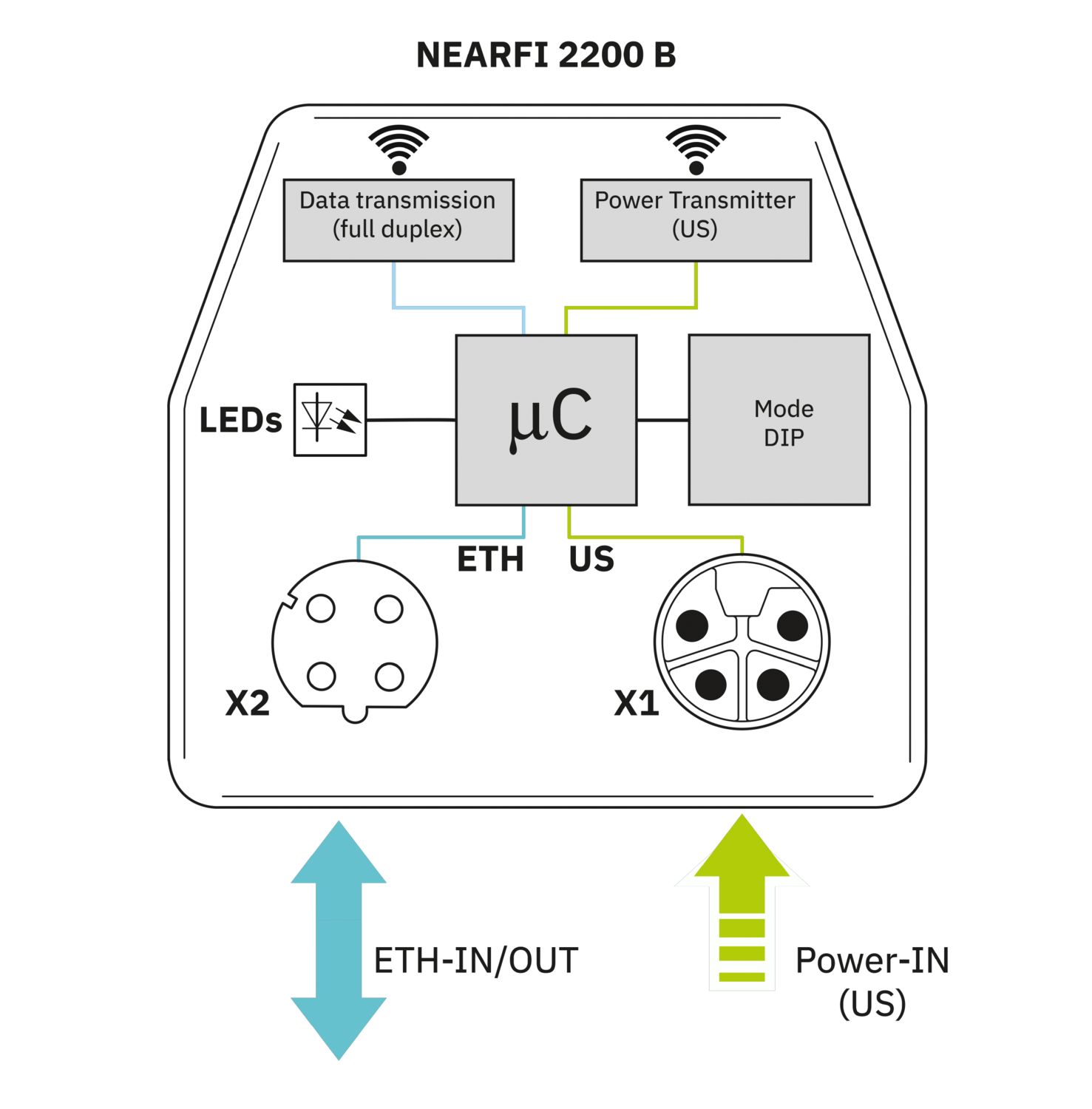 NEARFI 2200 B

Data transmission (full duplex)

Power Transmitter (US)

LEDs

μC

Mode DIP

ETH

US

X2

X1

ETH-IN/OUT

Power-IN (US)